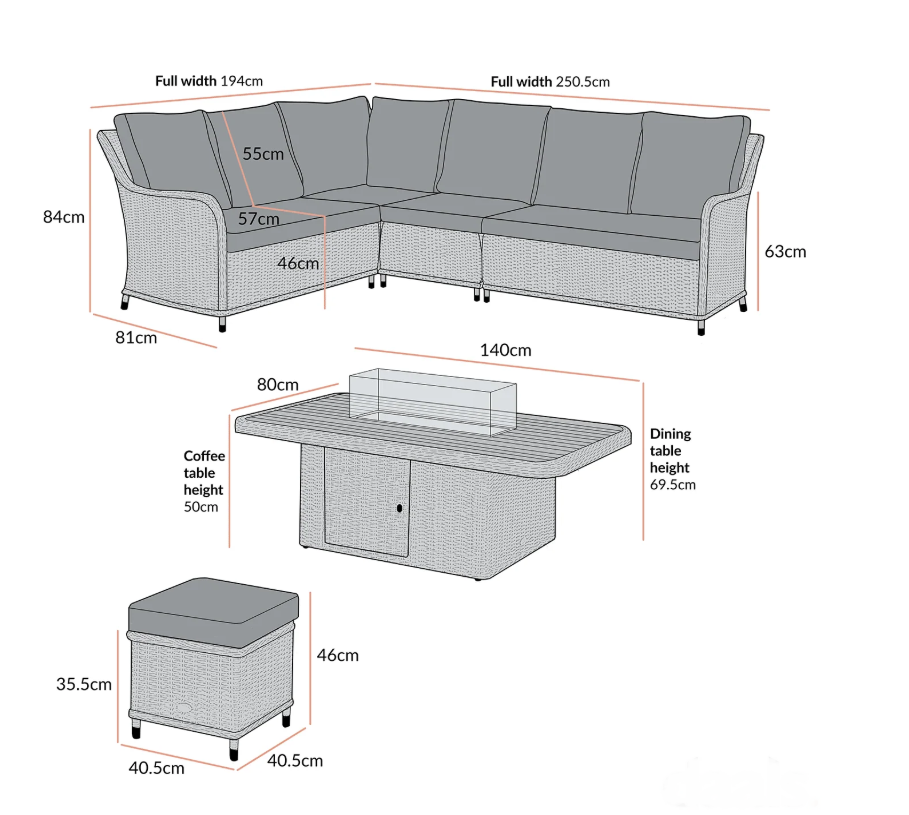 Full width 194cm

Full width 250.5cm

55cm

84cm

57cm

46cm

63cm

81cm

140cm

80cm

Coffee table height 50cm

Dining table height 69.5cm

46cm

35.5cm

40.5cm

40.5cm